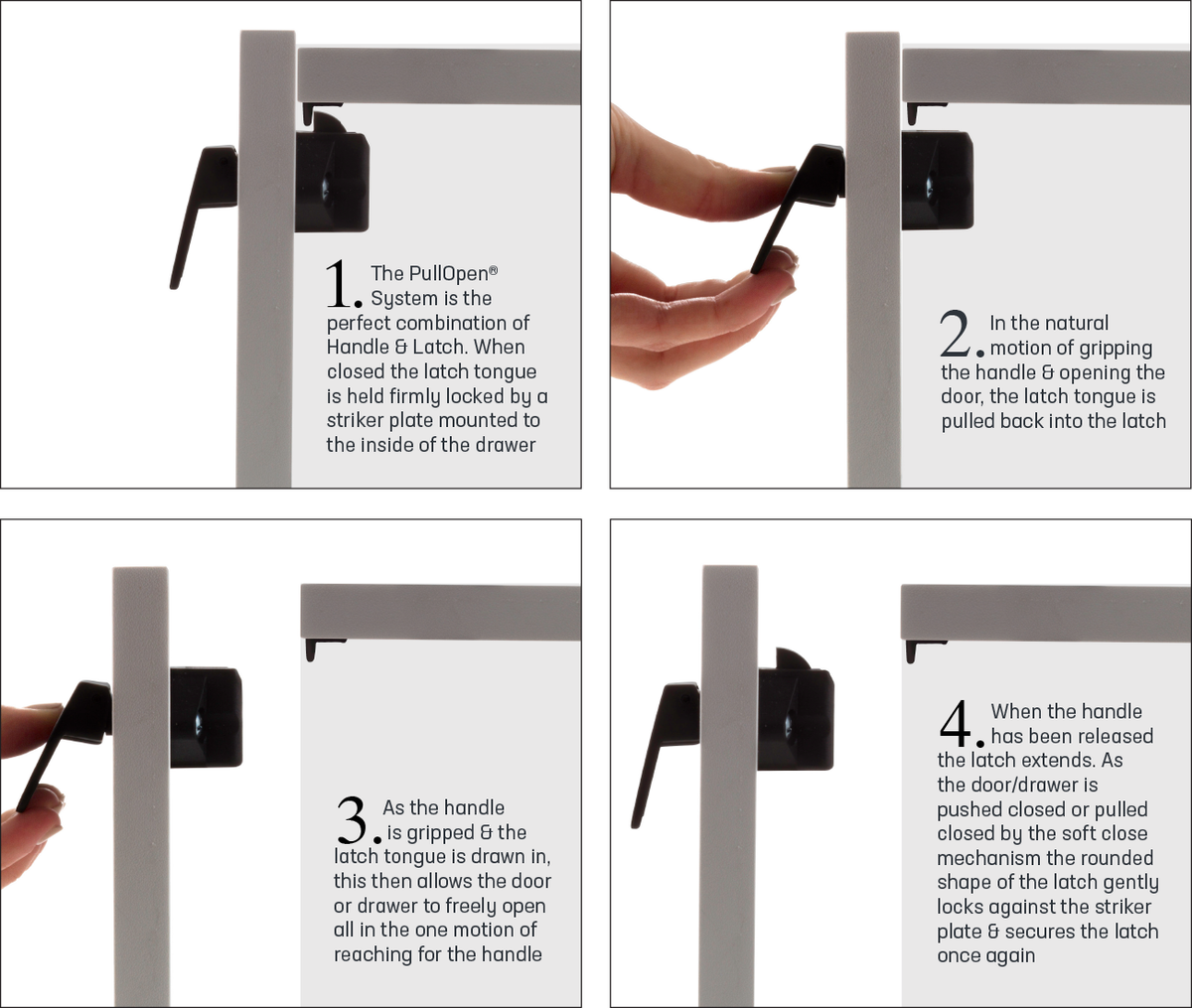 1. The PullOpen® System is the perfect combination of Handle & Latch. When closed the latch tongue is held firmly locked by a striker plate mounted to the inside of the drawer

2. In the natural motion of gripping the handle & opening the door, the latch tongue is pulled back into the latch

3. As the handle is gripped & the latch tongue is drawn in, this then allows the door or drawer to freely open all in the one motion of reaching for the handle

4. When the handle has been released the latch extends. As the door/drawer is pushed closed or pulled closed by the soft close mechanism the rounded shape of the latch gently locks against the striker plate & secures the latch once again