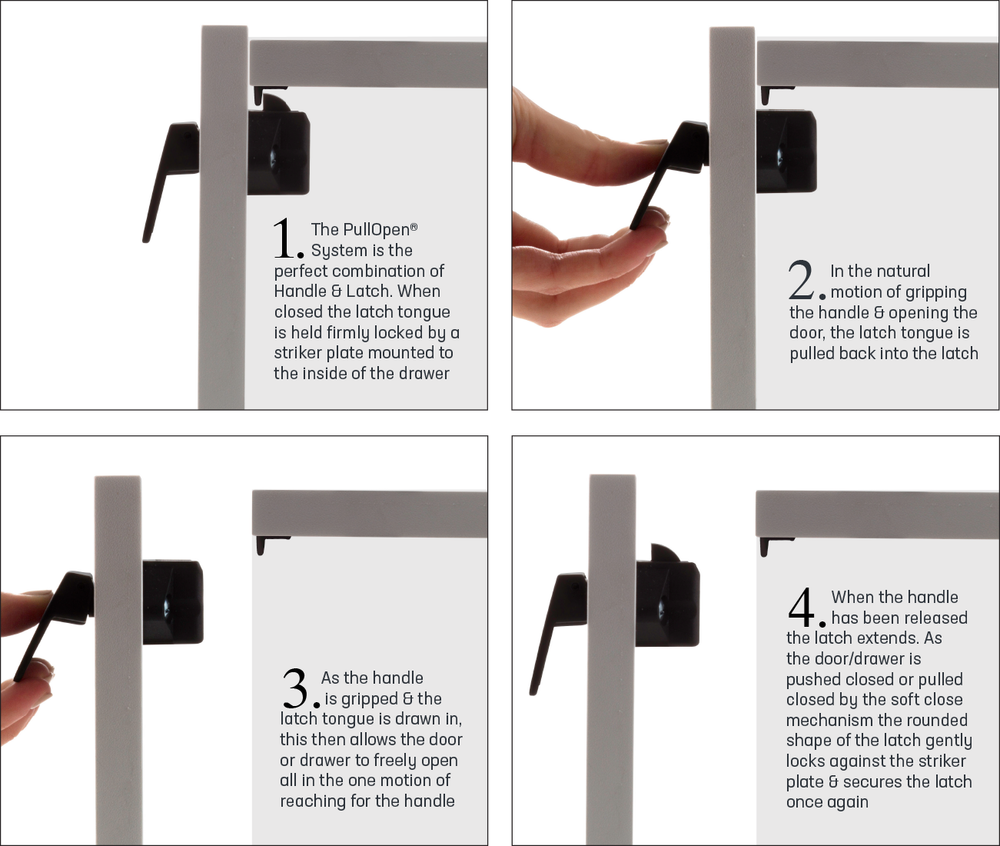 1. The PullOpen® System is the perfect combination of Handle & Latch. When closed the latch tongue is held firmly locked by a striker plate mounted to the inside of the drawer

2. In the natural motion of gripping the handle & opening the door, the latch tongue is pulled back into the latch

3. As the handle is gripped & the latch tongue is drawn in, this then allows the door or drawer to freely open all in the one motion of reaching for the handle

4. When the handle has been released the latch extends. As the door/drawer is pushed closed or pulled closed by the soft close mechanism the rounded shape of the latch gently locks against the striker plate & secures the latch once again