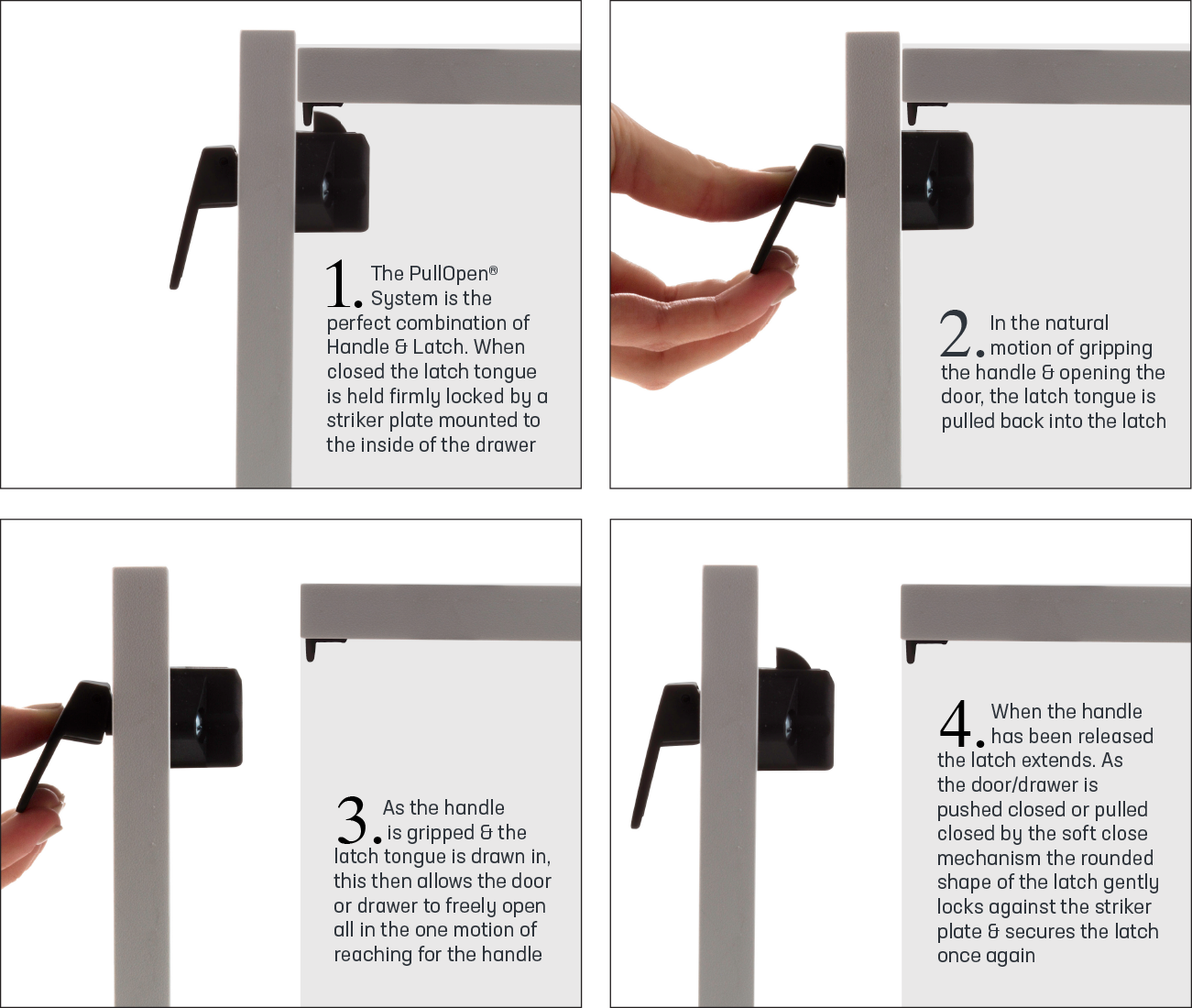 1. The PullOpen® System is the perfect combination of Handle & Latch. When closed the latch tongue is held firmly locked by a striker plate mounted to the inside of the drawer

2. In the natural motion of gripping the handle & opening the door, the latch tongue is pulled back into the latch

3. As the handle is gripped & the latch tongue is drawn in, this then allows the door or drawer to freely open all in the one motion of reaching for the handle

4. When the handle has been released the latch extends. As the door/drawer is pushed closed or pulled closed by the soft close mechanism the rounded shape of the latch gently locks against the striker plate & secures the latch once again