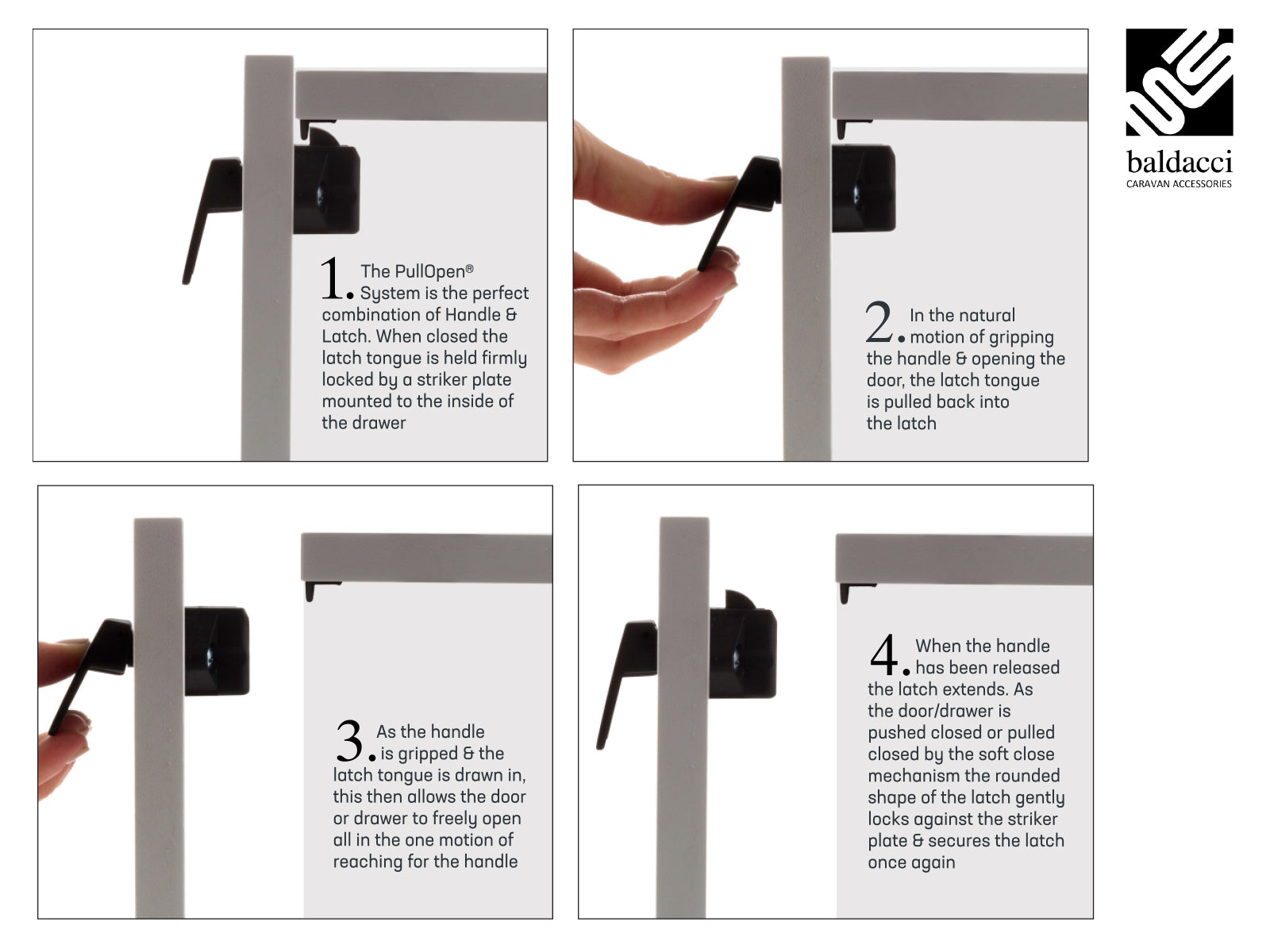 1. The PullOpen® System is the perfect combination of Handle & Latch. When closed the latch tongue is held firmly locked by a striker plate mounted to the inside of the drawer

2. In the natural motion of gripping the handle & opening the door, the latch tongue is pulled back into the latch

baldacci
CARAVAN ACCESSORIES

3. As the handle is gripped & the latch tongue is drawn in, this then allows the door or drawer to freely open all in the one motion of reaching for the handle

4. When the handle has been released the latch extends. As the door/drawer is pushed closed or pulled closed by the soft close mechanism the rounded shape of the latch gently locks against the striker plate & secures the latch once again